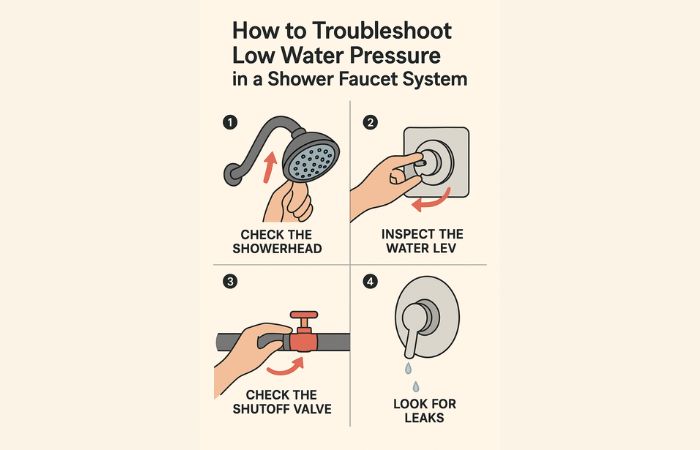 How to Troubleshoot Low Water Pressure in a Shower Faucet System

1

CHECK THE SHOWERHEAD

2

INSPECT THE WATER LEV

3

CHECK THE SHUTOFF VALVE

4

LOOK FOR LEAKS